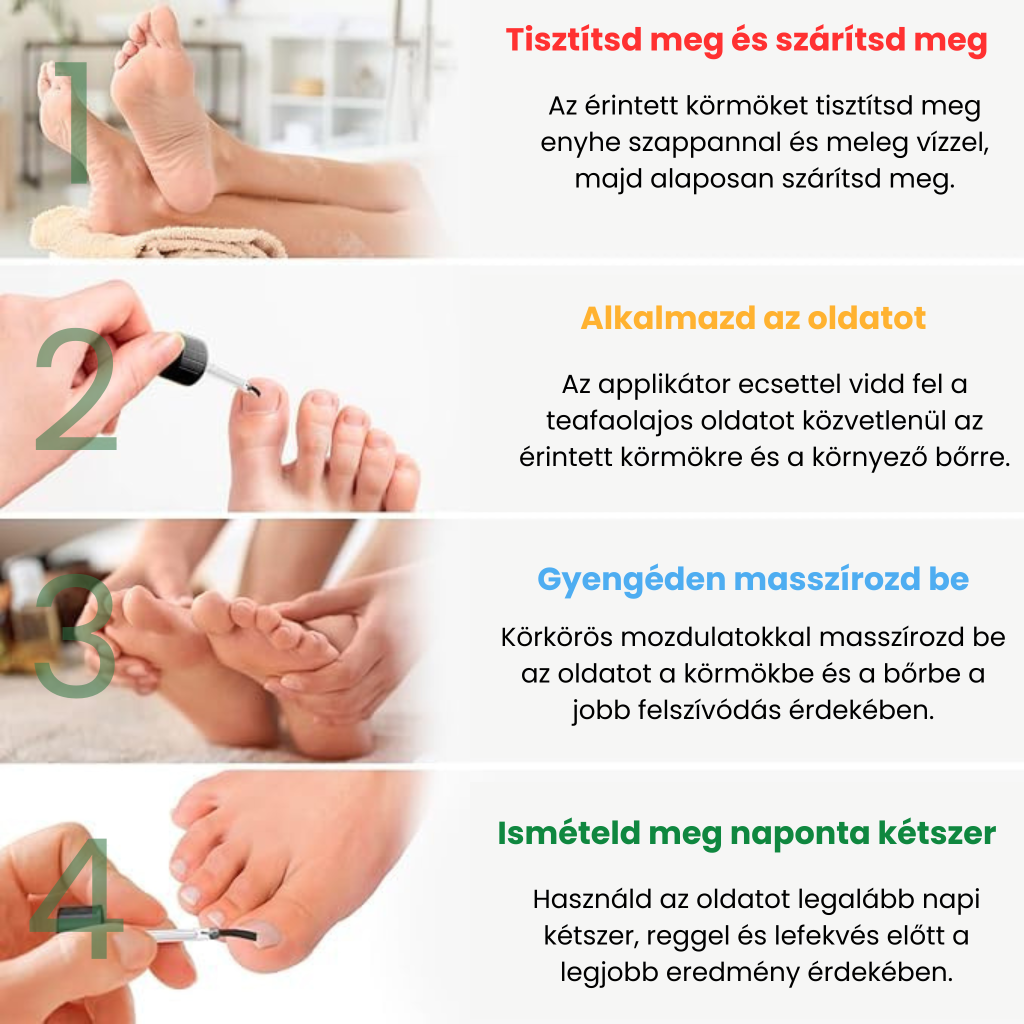 1

Tisztítsd meg és szárítsd meg

Az érintett körmöket tisztítsd meg enyhe szappannal és meleg vízzel, majd alaposan szárítsd meg.

2

Alkalmazd az oldatot

Az applikátor ecsettel vidd fel a teafaolajos oldatot közvetlenül az érintett körmökre és a környező bőrre.

3

Gyengéden masszírozd be

Körkörös mozdulatokkal masszírozd be az oldatot a körmökbe és a bőrbe a jobb felszívódás érdekében.

4

Ismételd meg naponta kétszer

Használd az oldatot legalább napi kétszer, reggel és lefekvés előtt a legjobb eredmény érdekében.